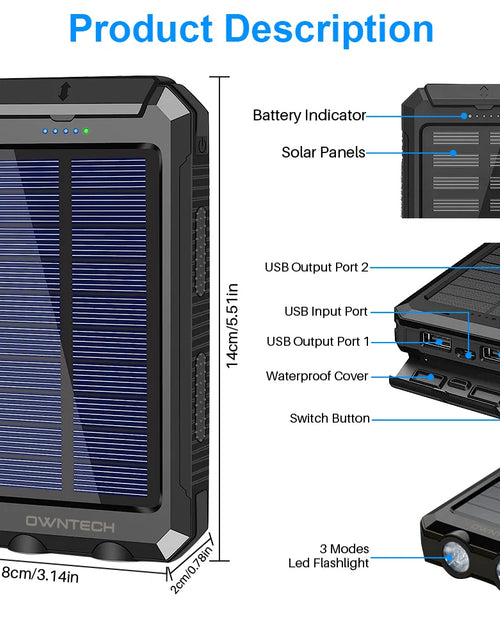 Product Description

OWNTECH

14cm/5.51in

8cm/3.14in

2cm/0.78in

Battery Indicator

Solar Panels

USB Output Port 2

USB Input Port

USB Output Port 1

Waterproof Cover

Switch Button

3 Modes
Led Flashlight